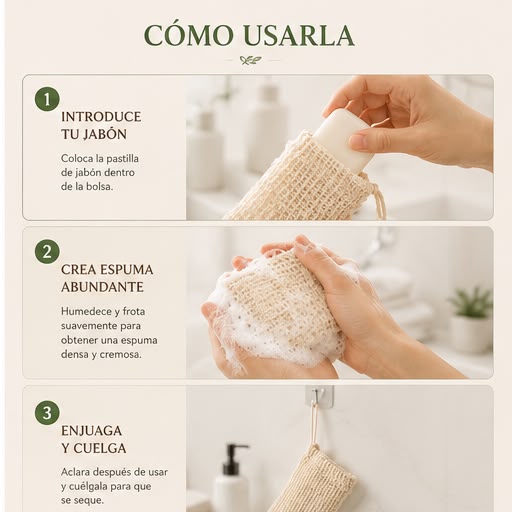 CÓMO USARLA

1
INTRODUCE TU JABÓN
Coloca la pastilla de jabón dentro de la bolsa.

2
CREA ESPUMA ABUNDANTE
Humedece y frota suavemente para obtener una espuma densa y cremosa.

3
ENJUAGA Y CUELGA
Aclara después de usar y cuélgala para que se seque.